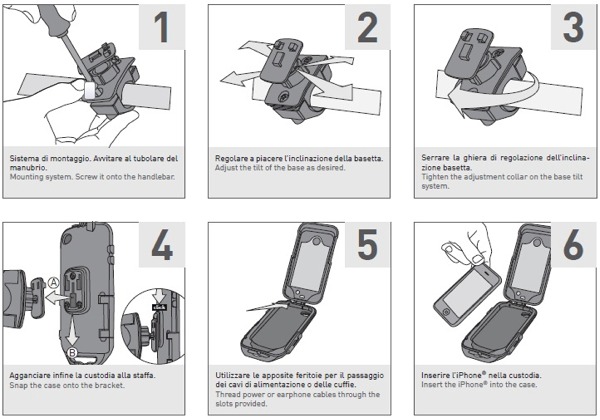 1

Sistema di montaggio. Avvitare al tubolare del manubrio.
Mounting system. Screw it onto the handlebar.

2

Regolare a piacere l'inclinazione della basetta.
Adjust the tilt of the base as desired.

3

Serrare la ghiera di regolazione dell'inclinazione basetta.
Tighten the adjustment collar on the base tilt system.

4

A

B

click

Agganciare infine la custodia alla staffa.
Snap the case onto the bracket.

5

Utilizzare le apposite feritoie per il passaggio dei cavi di alimentazione o delle cuffie.
Thread power or earphone cables through the slots provided.

6

Inserire l'iPhone® nella custodia.
Insert the iPhone® into the case.